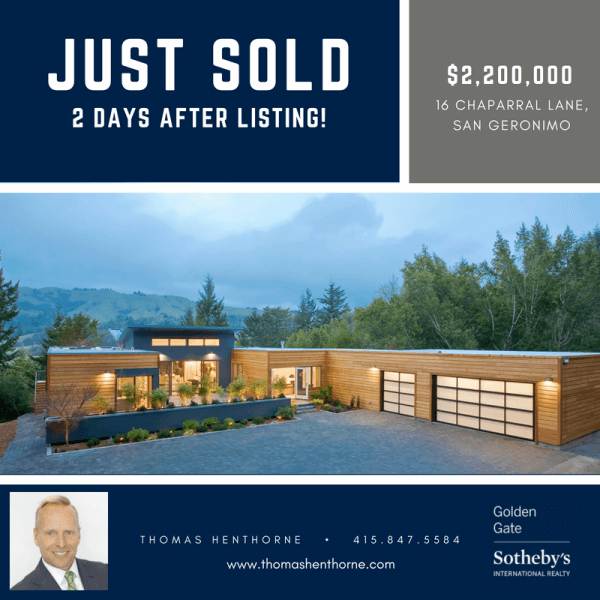 JUST SOLD
2 DAYS AFTER LISTING!

$2,200,000
16 CHAPARRAL LANE, SAN GERONIMO

THOMAS HENTHORNE • 415.847.5584
www.thomashenthorne.com

Golden Gate
Sotheby's
INTERNATIONAL REALTY